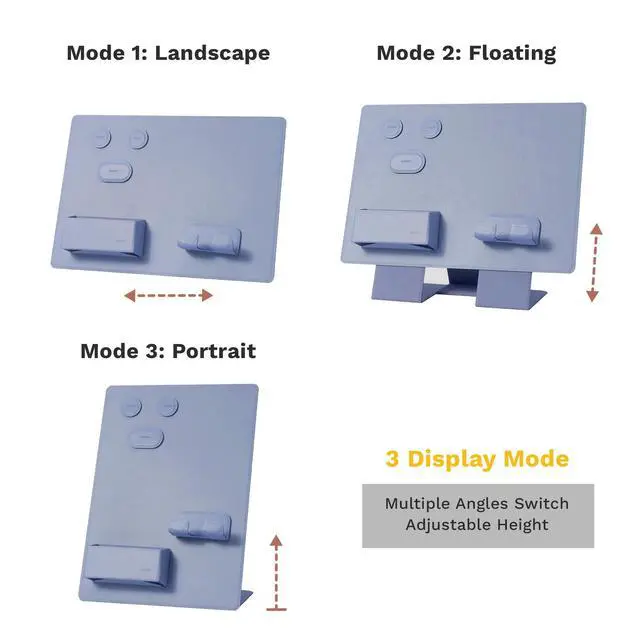 Mode 1: Landscape

Mode 2: Floating

Mode 3: Portrait

3 Display Mode

Multiple Angles Switch
Adjustable Height