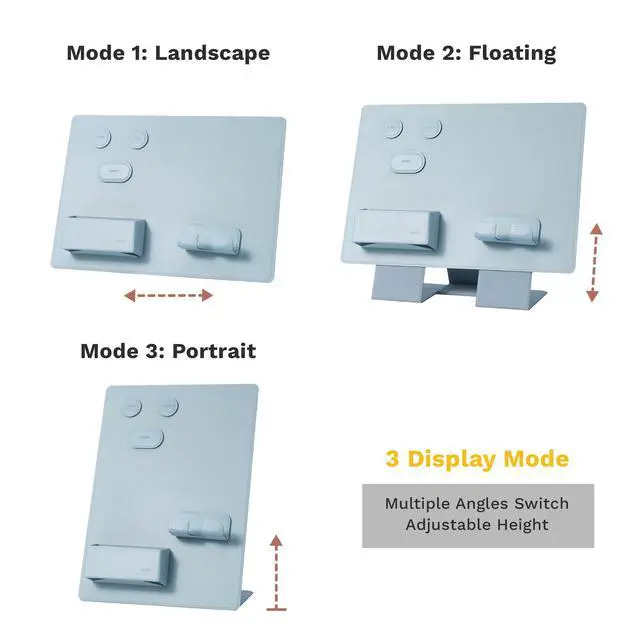 Mode 1: Landscape

Mode 2: Floating

Mode 3: Portrait

3 Display Mode

Multiple Angles Switch
Adjustable Height