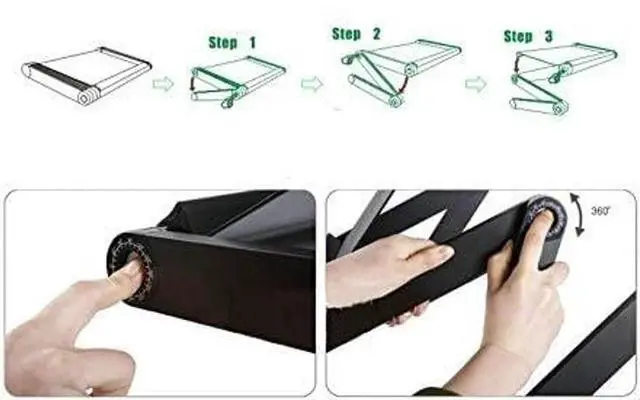 Step 1

Step 2

Step 3

360°