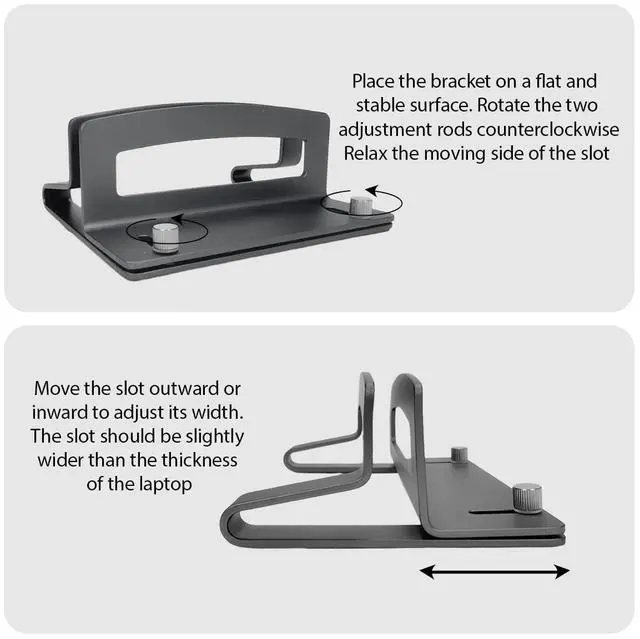 Place the bracket on a flat and stable surface. Rotate the two adjustment rods counterclockwise Relax the moving side of the slot

Move the slot outward or inward to adjust its width. The slot should be slightly wider than the thickness of the laptop