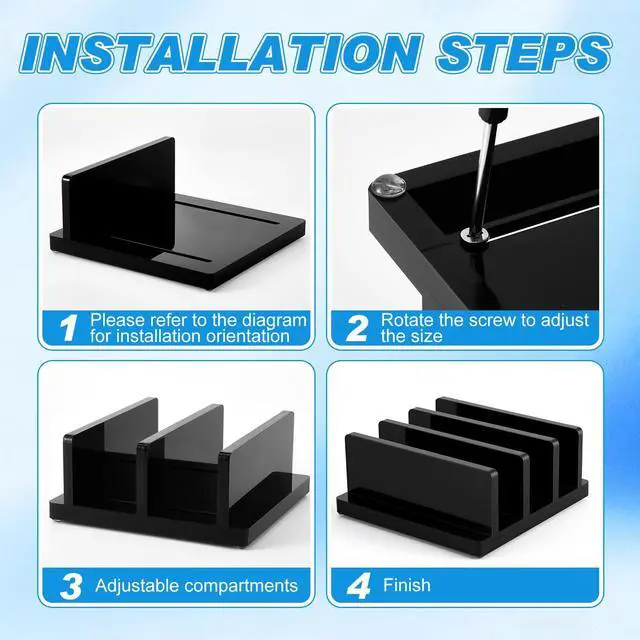 INSTALLATION STEPS

1 Please refer to the diagram for installation orientation

2 Rotate the screw to adjust the size

3 Adjustable compartments

4 Finish