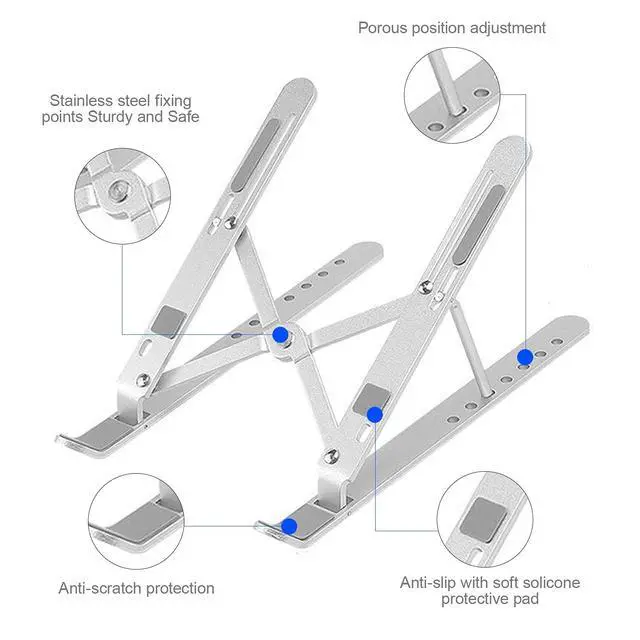 Porous position adjustment

Stainless steel fixing points Sturdy and Safe

Anti-scratch protection

Anti-slip with soft solicone protective pad