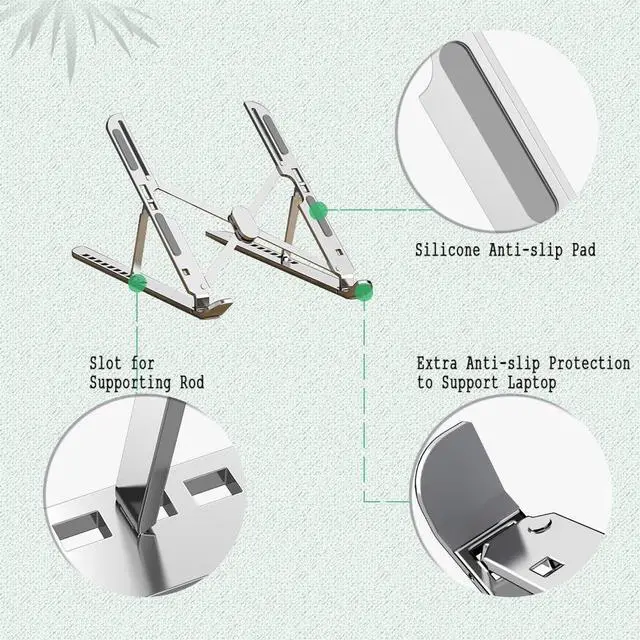 Silicone Anti-slip Pad

Slot for
Supporting Rod

Extra Anti-slip Protection
to Support Laptop