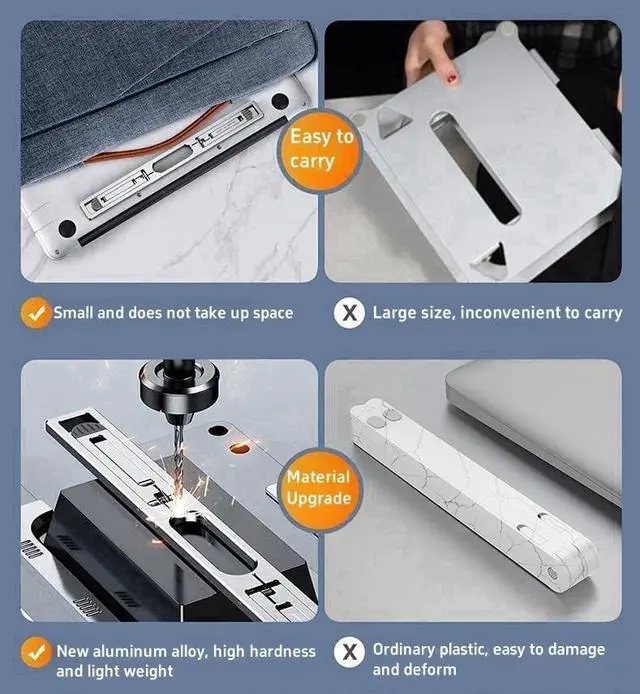 Easy to carry

Small and does not take up space

X Large size, inconvenient to carry

Material Upgrade

New aluminum alloy, high hardness and light weight

X Ordinary plastic, easy to damage and deform