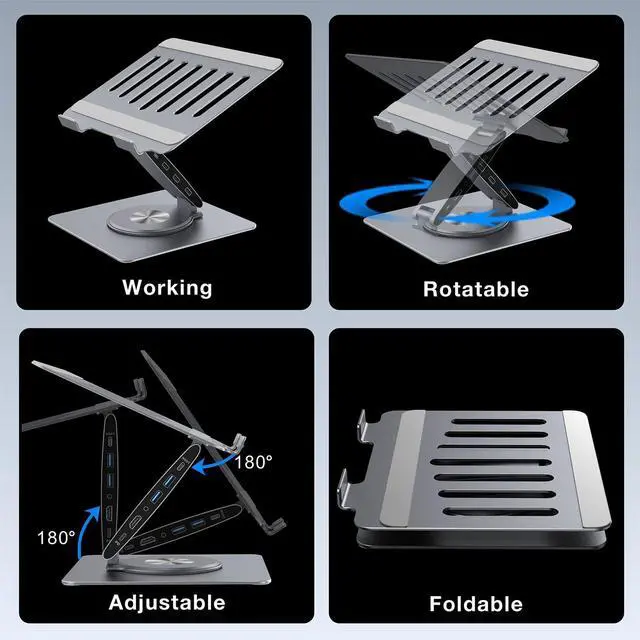 Working

Rotatable

180°

180°

Adjustable

Foldable