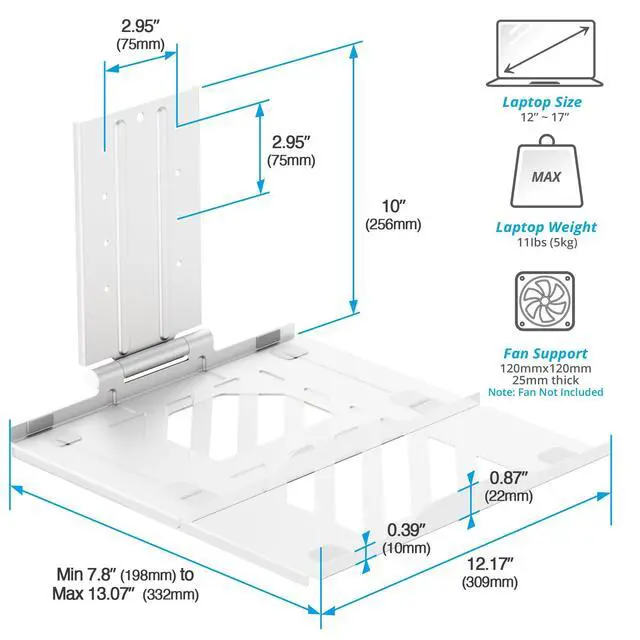 2.95″
(75mm)

2.95″
(75mm)

10″
(256mm)

0.87″
(22mm)

0.39″
(10mm)

12.17″
(309mm)

Min 7.8″ (198mm) to
Max 13.07″ (332mm)

Laptop Size
12″ ~ 17″

MAX

Laptop Weight
11lbs (5kg)

Fan Support
120mmx120mm
25mm thick
Note: Fan Not Included