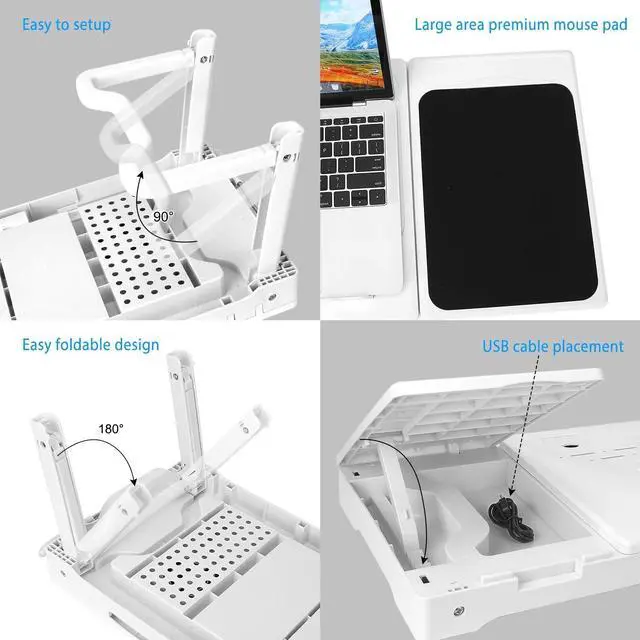 Easy to setup

90°

Large area premium mouse pad

Easy foldable design

180°

USB cable placement