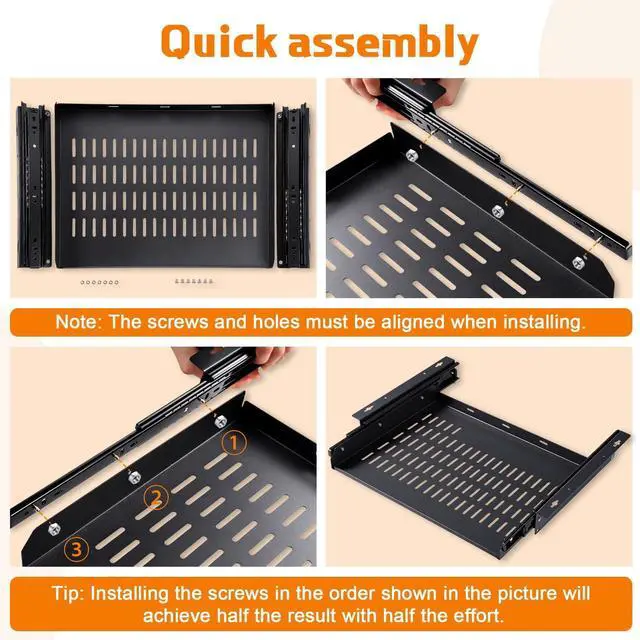 Quick assembly

Note: The screws and holes must be aligned when installing.

1
2
3

Tip: Installing the screws in the order shown in the picture will achieve half the result with half the effort.