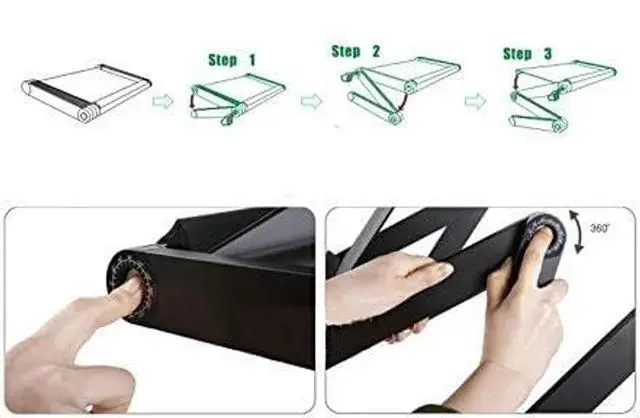 Step 1

Step 2

Step 3

360°