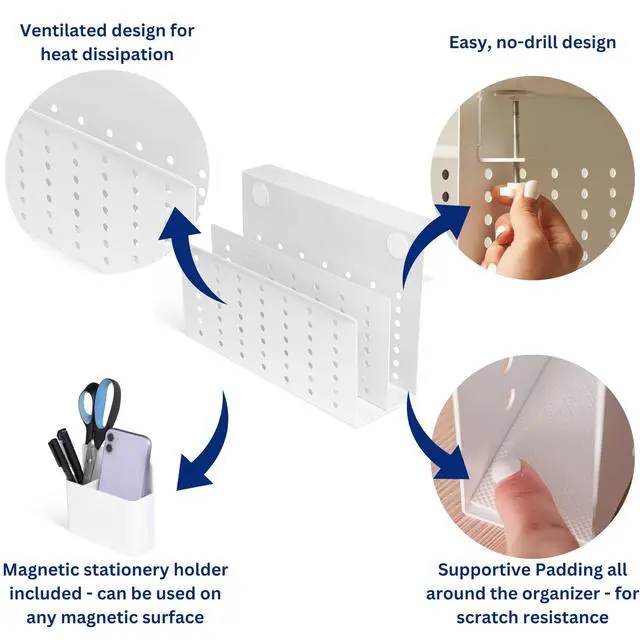 Ventilated design for heat dissipation

Easy, no-drill design

Magnetic stationery holder included - can be used on any magnetic surface

Supportive Padding all around the organizer - for scratch resistance