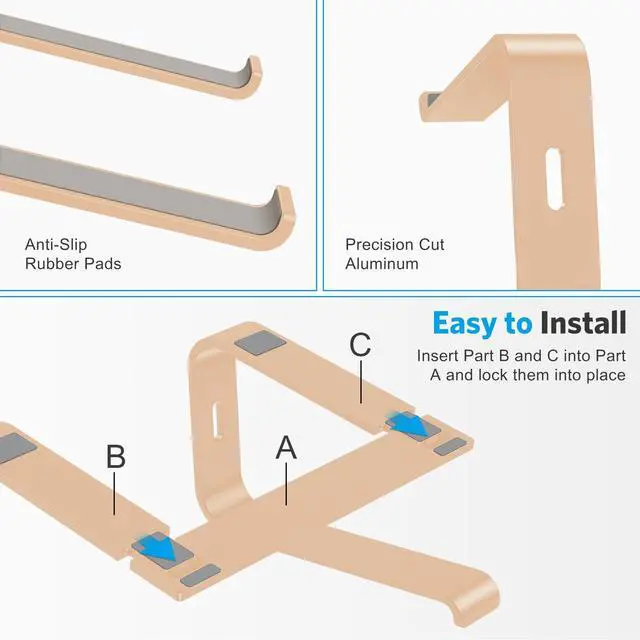 Anti-Slip
Rubber Pads

Precision Cut
Aluminum

Easy to Install

Insert Part B and C into Part A and lock them into place

C

B

A