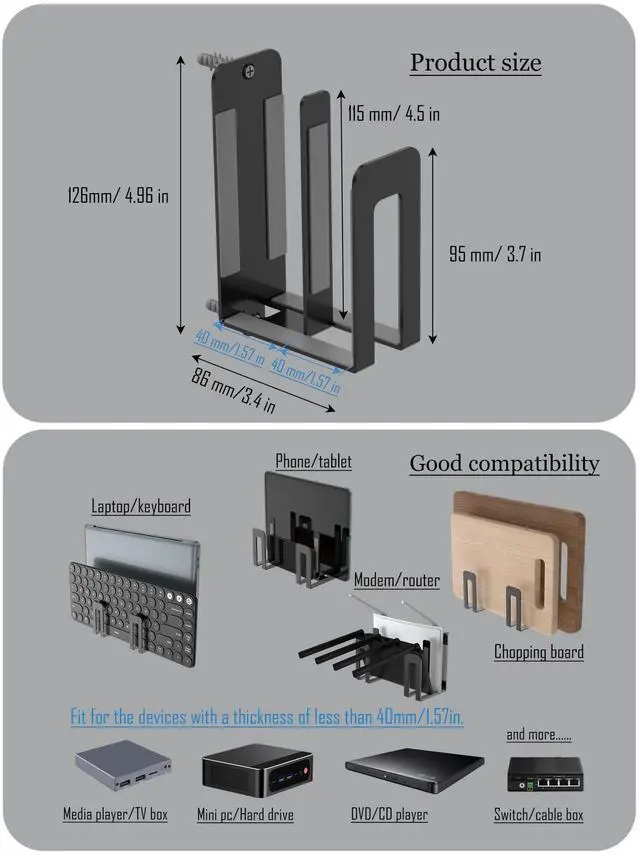 Product size

115 mm/ 4.5 in

126mm/ 4.96 in

95 mm/ 3.7 in

40 mm/1.57 in

40 mm/1.57 in

86 mm/3.4 in

Good compatibility

Phone/tablet

Laptop/keyboard

Modem/router

Chopping board

Fit for the devices with a thickness of less than 40mm/1.57in.

and more......

Media player/TV box

Mini pc/Hard drive

DVD/CD player

Switch/cable box