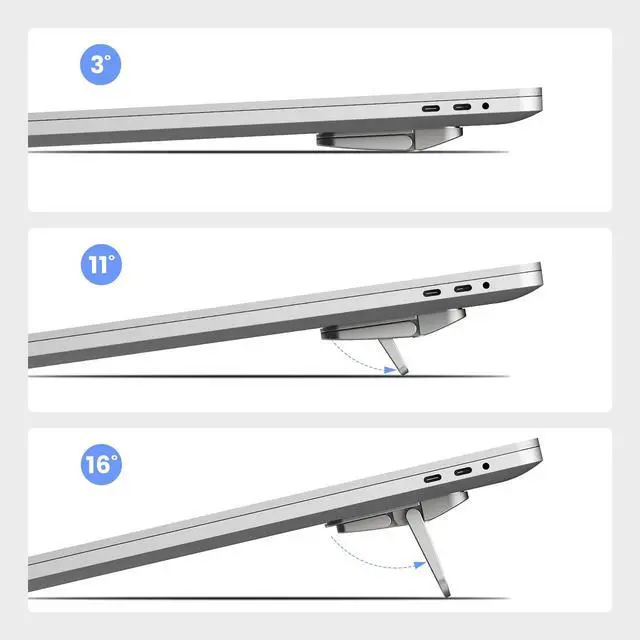 3°

11°

16°