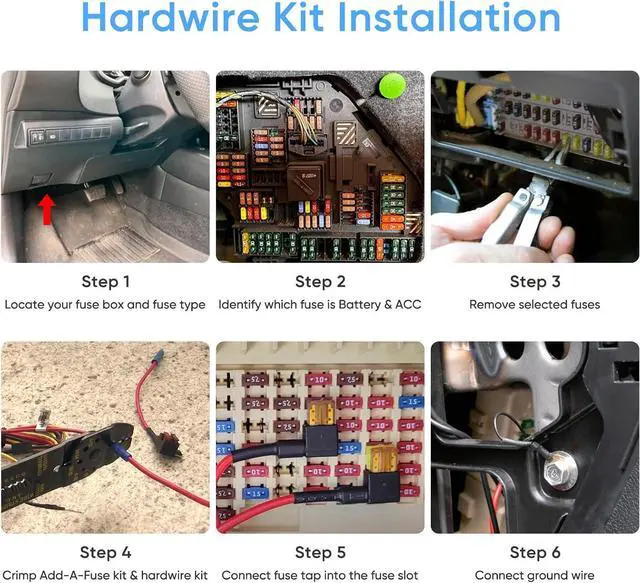 Hardwire Kit Installation

Step 1
Locate your fuse box and fuse type

Step 2
Identify which fuse is Battery & ACC

Step 3
Remove selected fuses

Step 4
Crimp Add-A-Fuse kit & hardwire kit

Step 5
Connect fuse tap into the fuse slot

Step 6
Connect ground wire