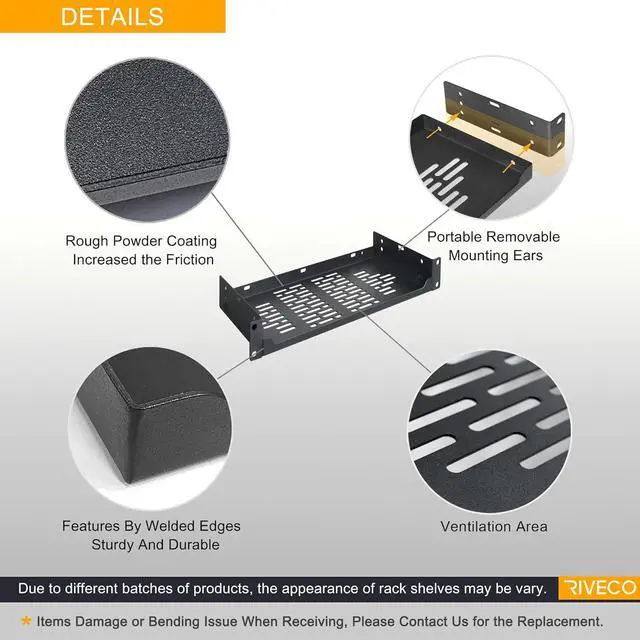 DETAILS

Rough Powder Coating Increased the Friction

Portable Removable Mounting Ears

Features By Welded Edges Sturdy And Durable

Ventilation Area

Due to different batches of products, the appearance of rack shelves may be vary.

RIVECO

* Items Damage or Bending Issue When Receiving, Please Contact Us for the Replacement.