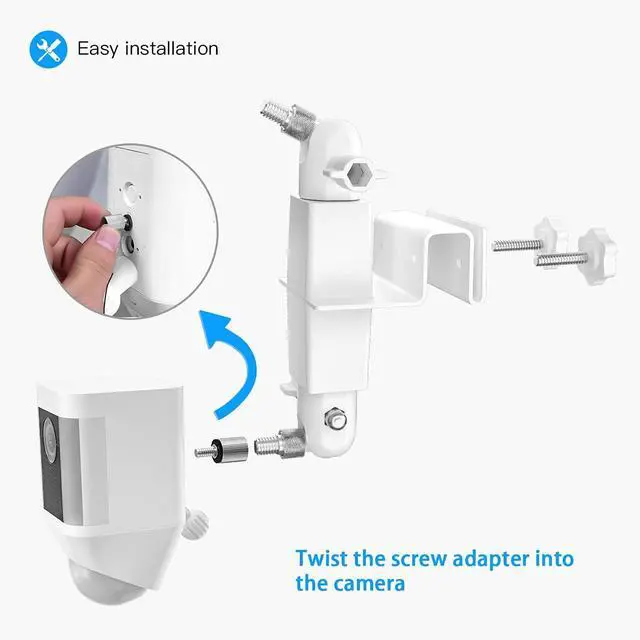 Easy installation

Twist the screw adapter into the camera