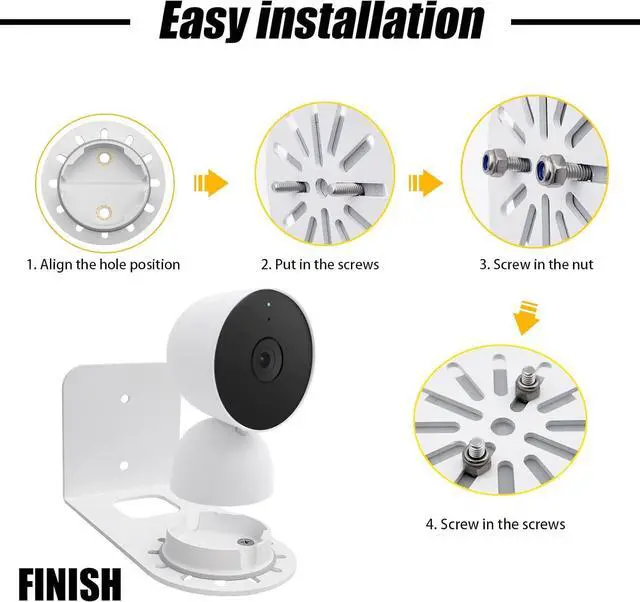 Easy installation

1. Align the hole position

2. Put in the screws

3. Screw in the nut

4. Screw in the screws

FINISH