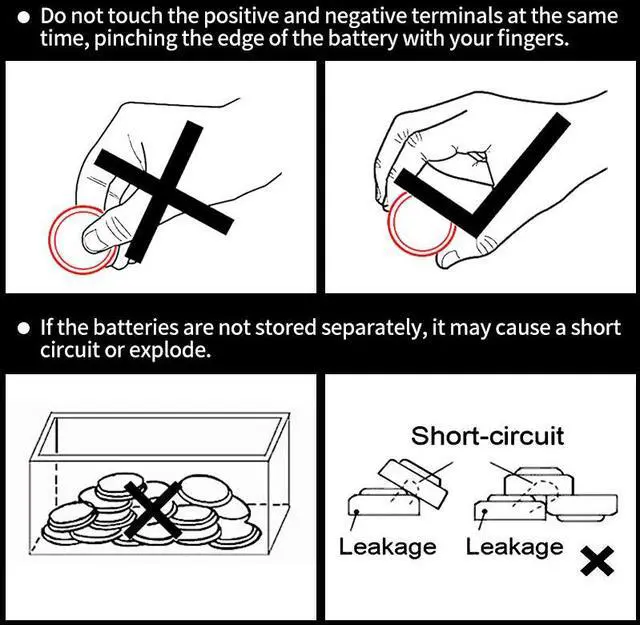 ● Do not touch the positive and negative terminals at the same time, pinching the edge of the battery with your fingers.

● If the batteries are not stored separately, it may cause a short circuit or explode.

Short-circuit

Leakage Leakage