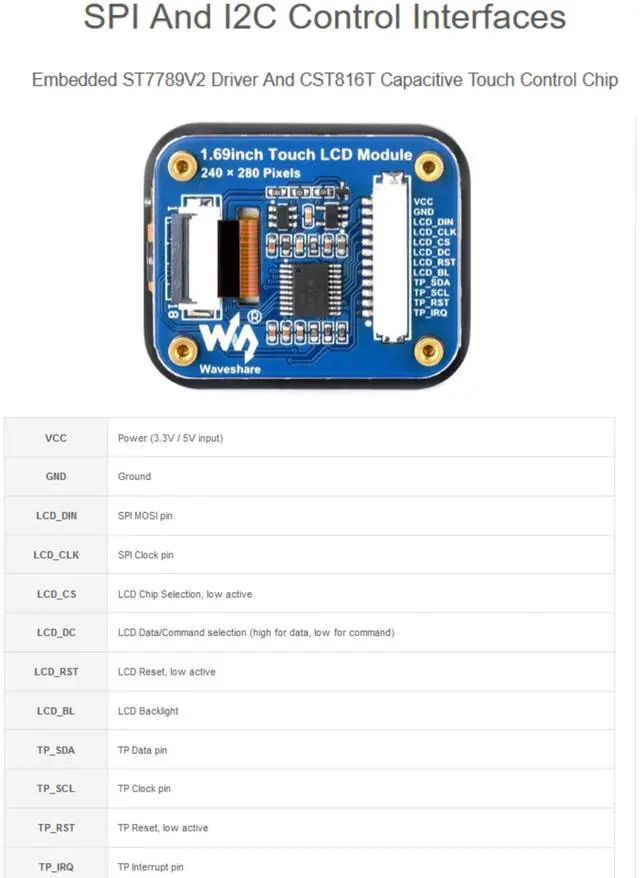 SPI And I2C Control Interfaces

Embedded ST7789V2 Driver And CST816T Capacitive Touch Control Chip

1.69inch Touch LCD Module
240 × 280 Pixels

1
18

VCC
GND
LCD_DIN
LCD_CLK
LCD_CS
LCD_DC
LCD_RST
LCD_BL
TP_SDA
TP_SCL
TP_RST
TP_IRQ

Waveshare

| VCC | Power (3.3V / 5V input) |
|---|---|
| GND | Ground |
| LCD_DIN | SPI MOSI pin |
| LCD_CLK | SPI Clock pin |
| LCD_CS | LCD Chip Selection, low active |
| LCD_DC | LCD Data/Command selection (high for data, low for command) |
| LCD_RST | LCD Reset, low active |
| LCD_BL | LCD Backlight |
| TP_SDA | TP Data pin |
| TP_SCL | TP Clock pin |
| TP_RST | TP Reset, low active |
| TP_IRQ | TP Interrupt pin |