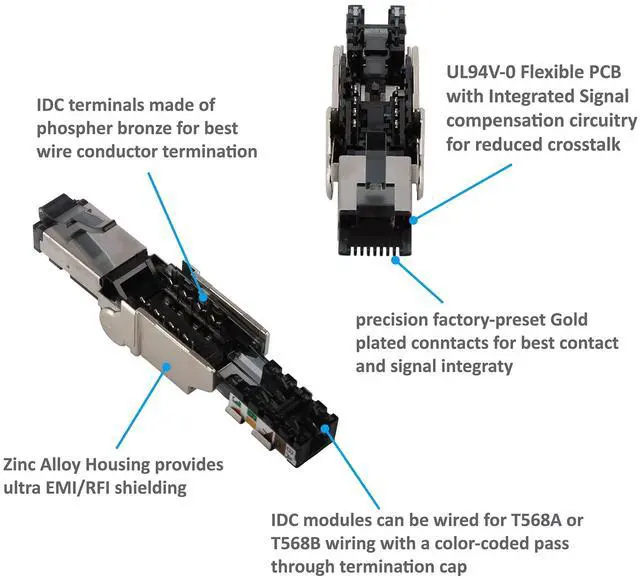 IDC terminals made of phospher bronze for best wire conductor termination

UL94V-0 Flexible PCB with Integrated Signal compensation circuitry for reduced crosstalk

precision factory-preset Gold plated conntacts for best contact and signal integraty

Zinc Alloy Housing provides ultra EMI/RFI shielding

IDC modules can be wired for T568A or T568B wiring with a color-coded pass through termination cap