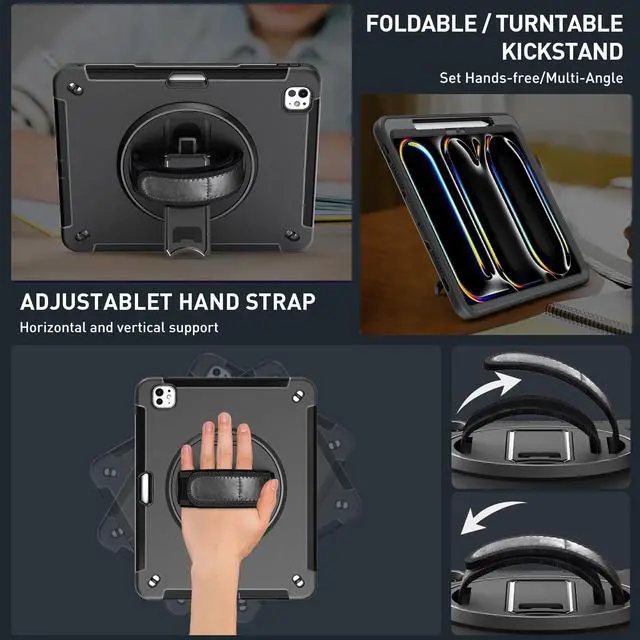 FOLDABLE / TURNTABLE KICKSTAND
Set Hands-free/Multi-Angle

ADJUSTABLET HAND STRAP
Horizontal and vertical support