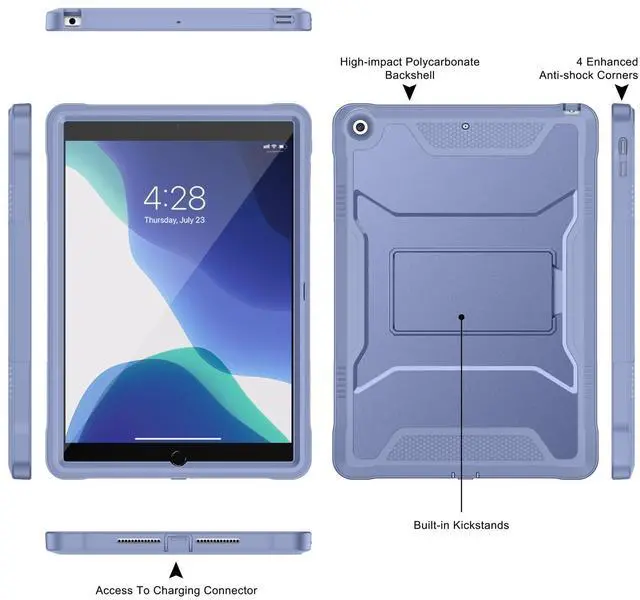 High-impact Polycarbonate Backshell

4 Enhanced Anti-shock Corners

4:28
Thursday, July 23

Built-in Kickstands

Access To Charging Connector