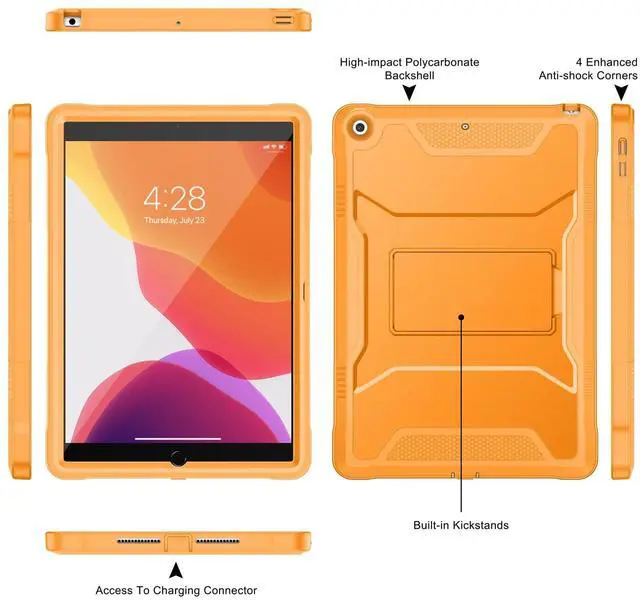 High-impact Polycarbonate Backshell

4 Enhanced Anti-shock Corners

4:28
Thursday, July 23

Built-in Kickstands

Access To Charging Connector