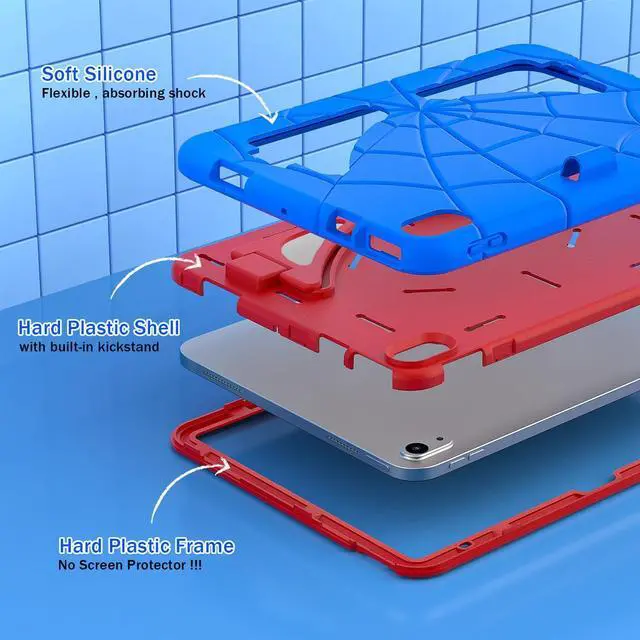 Soft Silicone
Flexible , absorbing shock

Hard Plastic Shell
with built-in kickstand

Hard Plastic Frame
No Screen Protector !!!