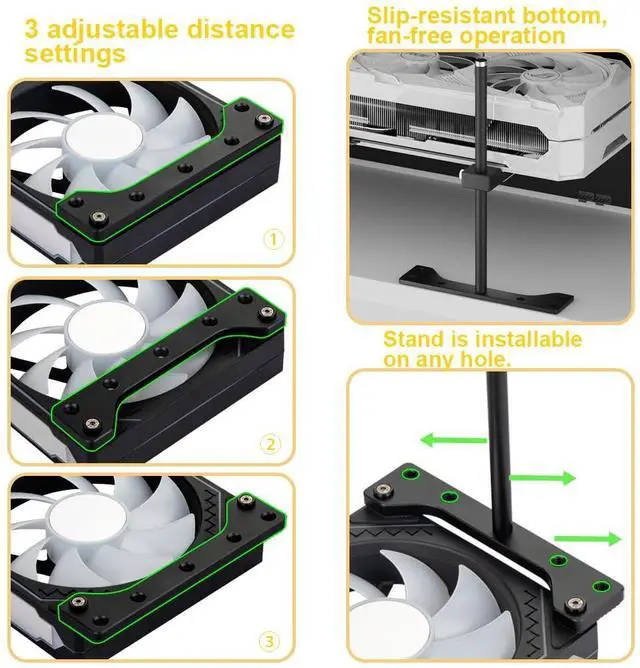 3 adjustable distance settings

①

②

③

Slip-resistant bottom, fan-free operation

Stand is installable on any hole.