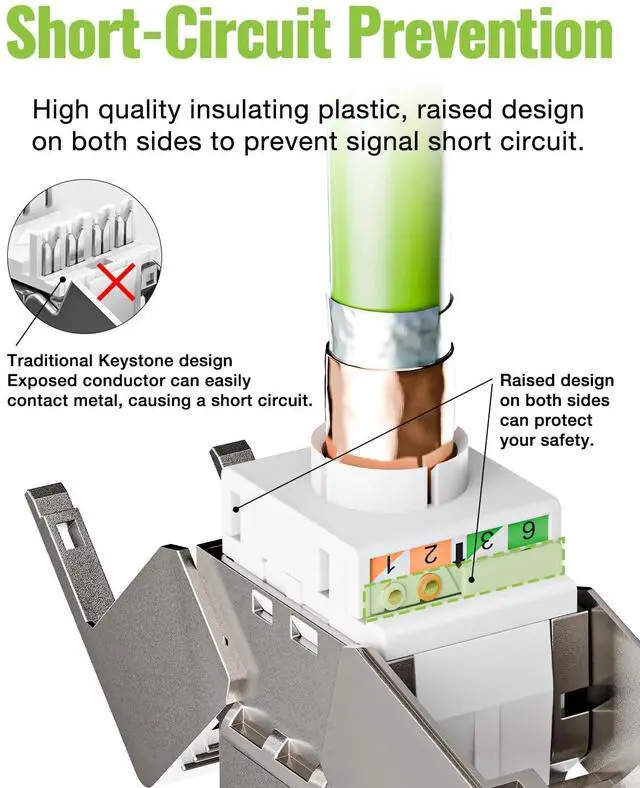 Short-Circuit Prevention

High quality insulating plastic, raised design on both sides to prevent signal short circuit.

Traditional Keystone design
Exposed conductor can easily contact metal, causing a short circuit.

Raised design on both sides can protect your safety.

1 2 3 6