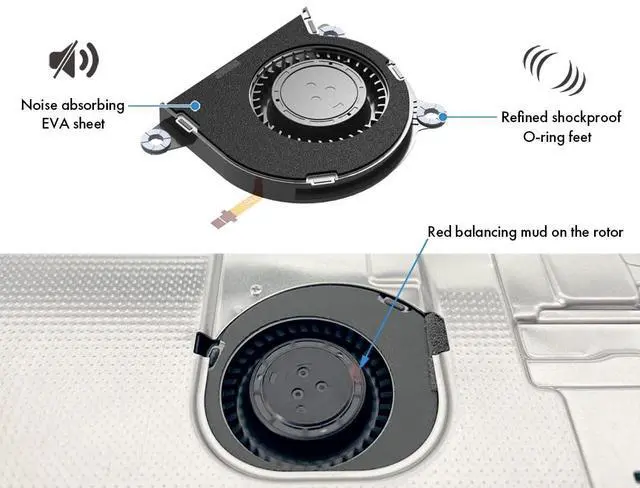 Noise absorbing
EVA sheet

Refined shockproof
O-ring feet

Red balancing mud on the rotor