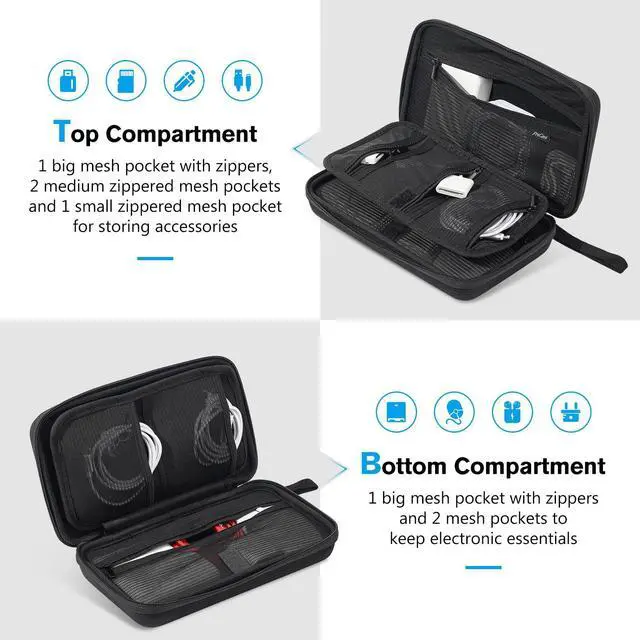 Top Compartment

1 big mesh pocket with zippers, 2 medium zippered mesh pockets and 1 small zippered mesh pocket for storing accessories

Bottom Compartment

1 big mesh pocket with zippers and 2 mesh pockets to keep electronic essentials