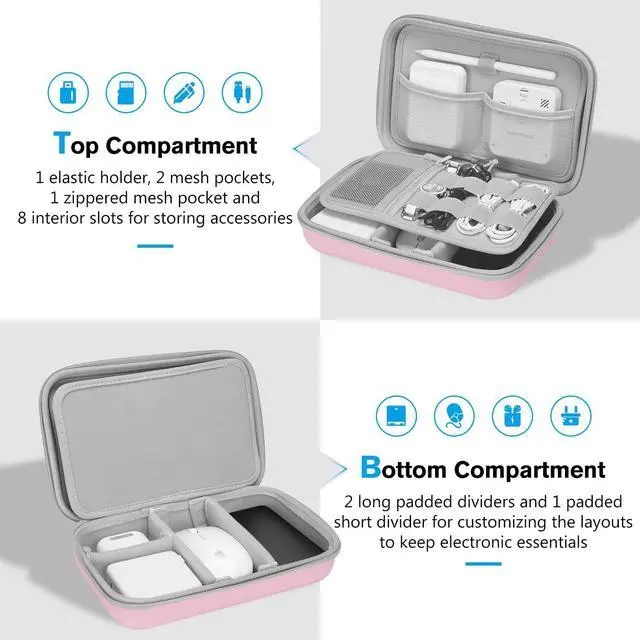 Top Compartment

1 elastic holder, 2 mesh pockets, 1 zippered mesh pocket and 8 interior slots for storing accessories

Bottom Compartment

2 long padded dividers and 1 padded short divider for customizing the layouts to keep electronic essentials