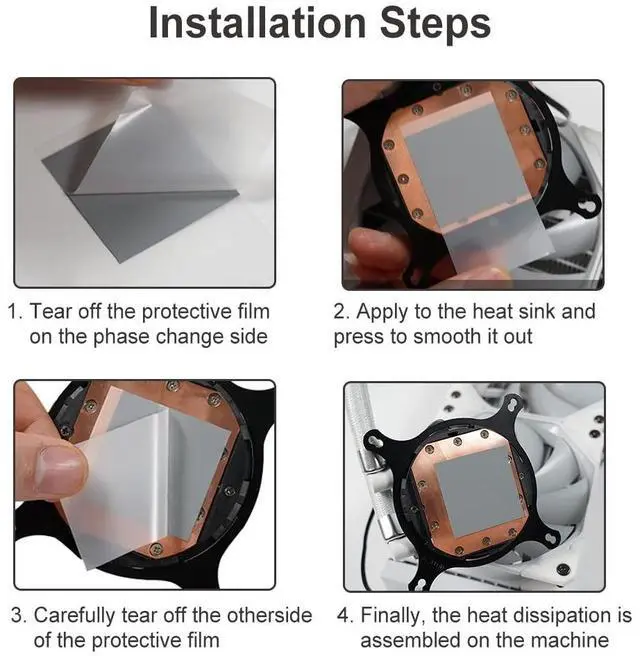 Installation Steps

1. Tear off the protective film on the phase change side

2. Apply to the heat sink and press to smooth it out

3. Carefully tear off the otherside of the protective film

4. Finally, the heat dissipation is assembled on the machine