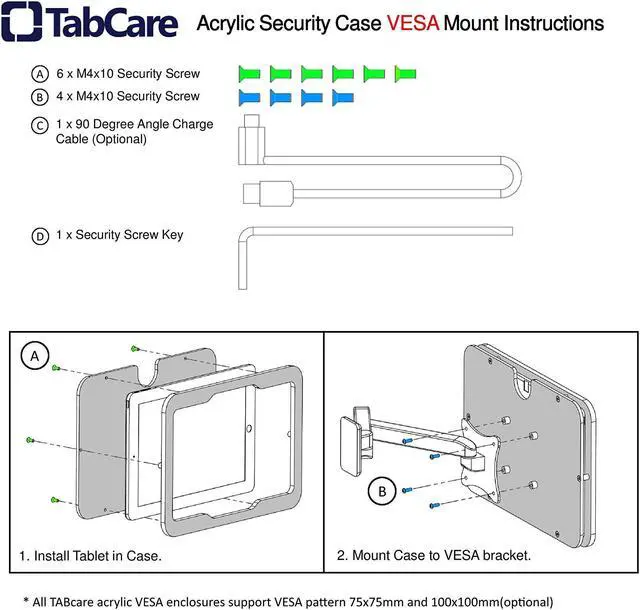 TabCare Acrylic Security Case VESA Mount Instructions

A 6 x M4x10 Security Screw
B 4 x M4x10 Security Screw
C 1 x 90 Degree Angle Charge Cable (Optional)

D 1 x Security Screw Key

A

1. Install Tablet in Case.

B

2. Mount Case to VESA bracket.

* All TABcare acrylic VESA enclosures support VESA pattern 75x75mm and 100x100mm(optional)