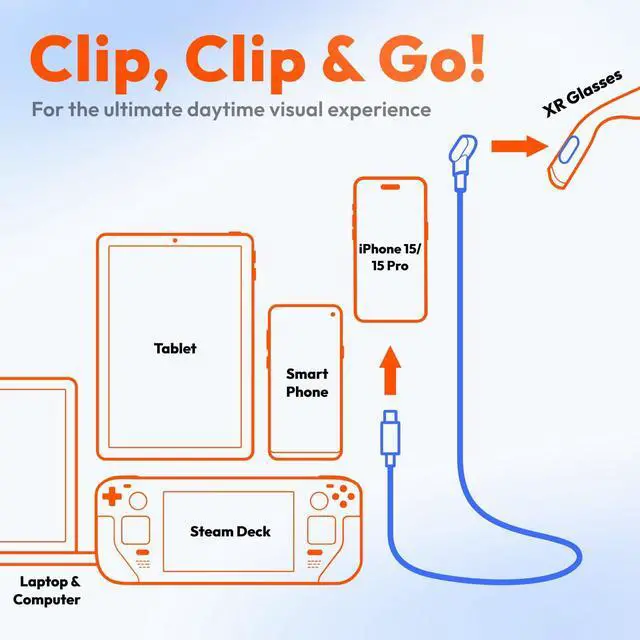 Clip, Clip & Go!
For the ultimate daytime visual experience

XR Glasses

iPhone 15/
15 Pro

Tablet

Smart
Phone

Steam Deck

Laptop &
Computer