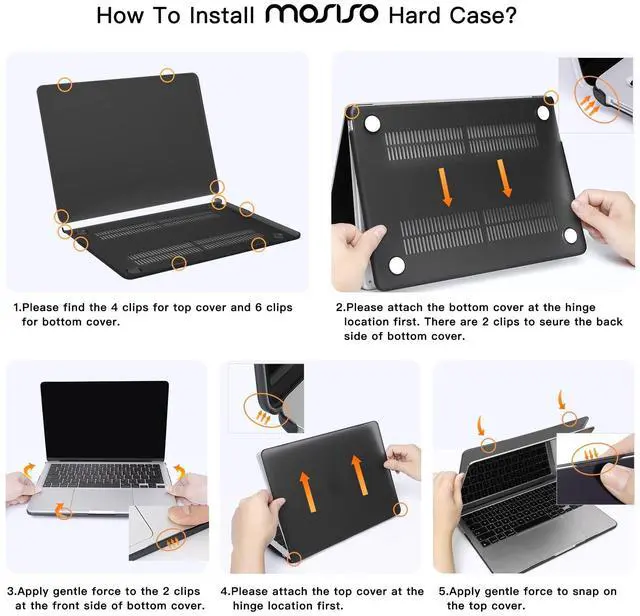 How To Install MOSISO Hard Case?

1.Please find the 4 clips for top cover and 6 clips for bottom cover.

2.Please attach the bottom cover at the hinge location first. There are 2 clips to seure the back side of bottom cover.

3.Apply gentle force to the 2 clips at the front side of bottom cover.

4.Please attach the top cover at the hinge location first.

5.Apply gentle force to snap on the top cover.