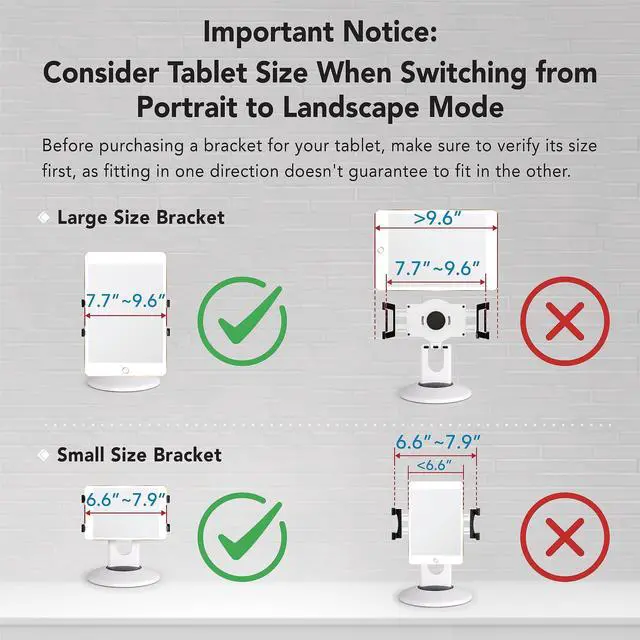 Important Notice:
Consider Tablet Size When Switching from Portrait to Landscape Mode

Before purchasing a bracket for your tablet, make sure to verify its size first, as fitting in one direction doesn't guarantee to fit in the other.

Large Size Bracket

7.7"~9.6"

>9.6"

7.7"~9.6"

Small Size Bracket

6.6"~7.9"

6.6"~7.9"

<6.6"