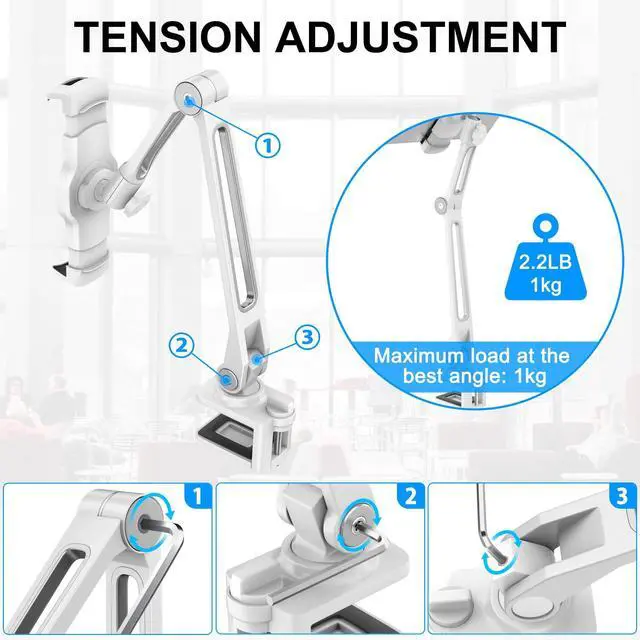 TENSION ADJUSTMENT

1

2

3

2.2LB
1kg

Maximum load at the best angle: 1kg

1

2

3