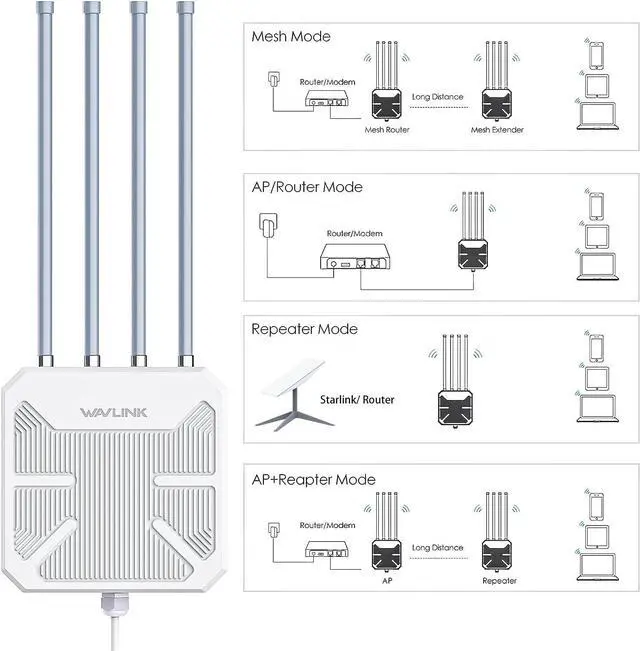 WAVLINK

Mesh Mode

Router/Modem

Long Distance

Mesh Router

Mesh Extender

AP/Router Mode

Router/Modem

Repeater Mode

Starlink/ Router

AP+Reapter Mode

Router/Modem

Long Distance

AP

Repeater