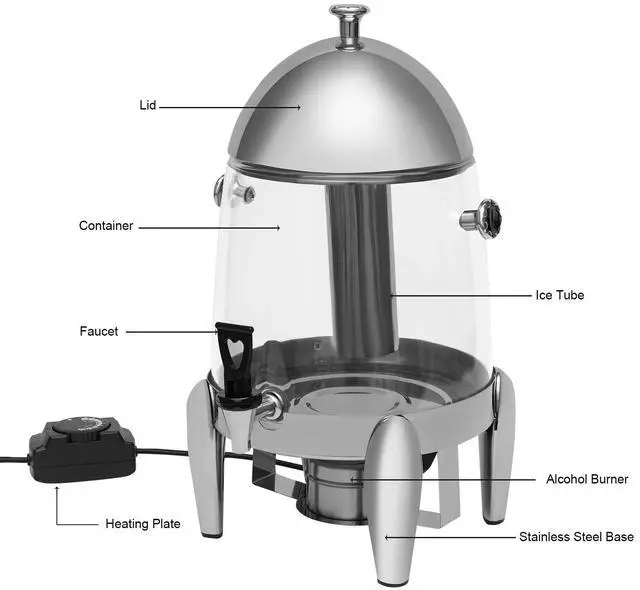 Lid

Container

Ice Tube

Faucet

Alcohol Burner

Heating Plate

Stainless Steel Base