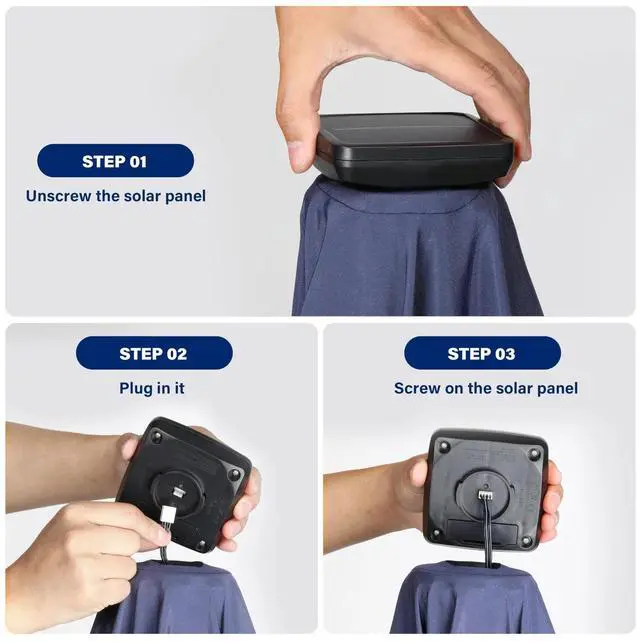 STEP 01
Unscrew the solar panel

STEP 02
Plug in it

STEP 03
Screw on the solar panel