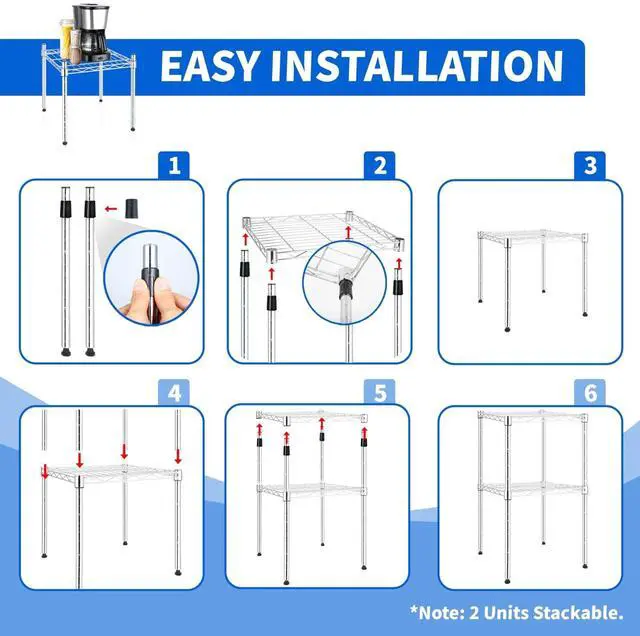 EASY INSTALLATION

1

2

3

4

5

6

*Note: 2 Units Stackable.