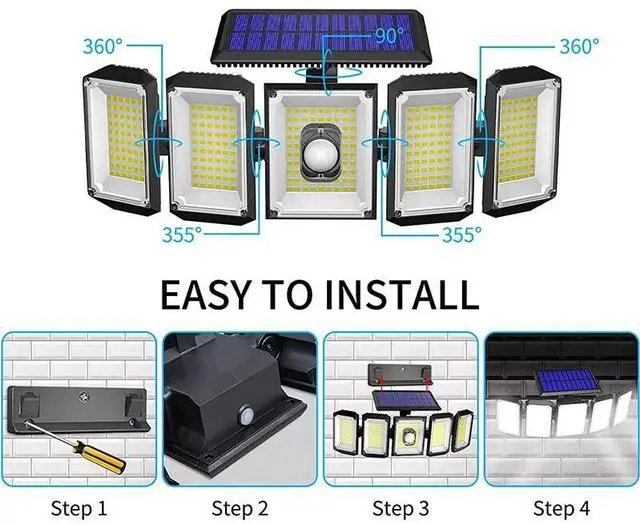 360°

90°

360°

355°

355°

EASY TO INSTALL

Step 1

Step 2

Step 3

Step 4