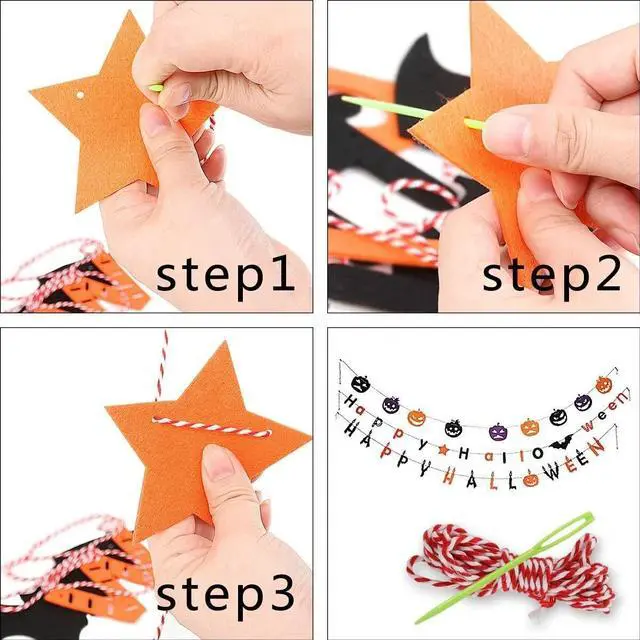 step1

step2

step3

Happy Halloween

HAPPY HALLOWEEN