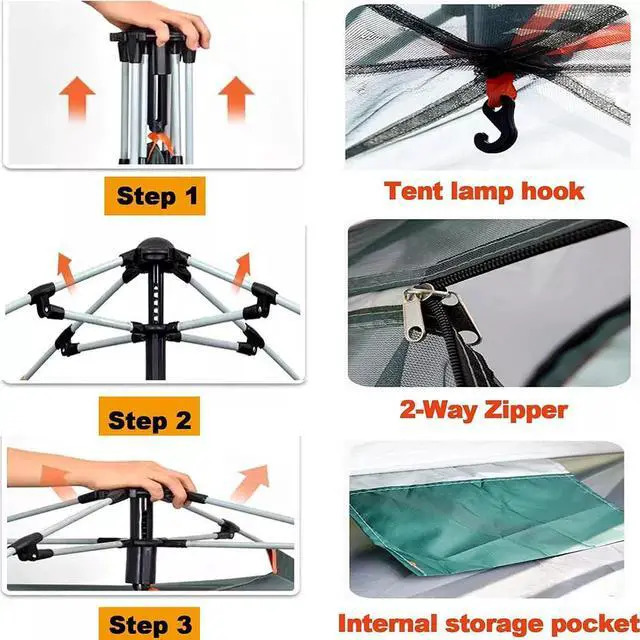 Step 1

Step 2

Step 3

Tent lamp hook

2-Way Zipper

Internal storage pocket