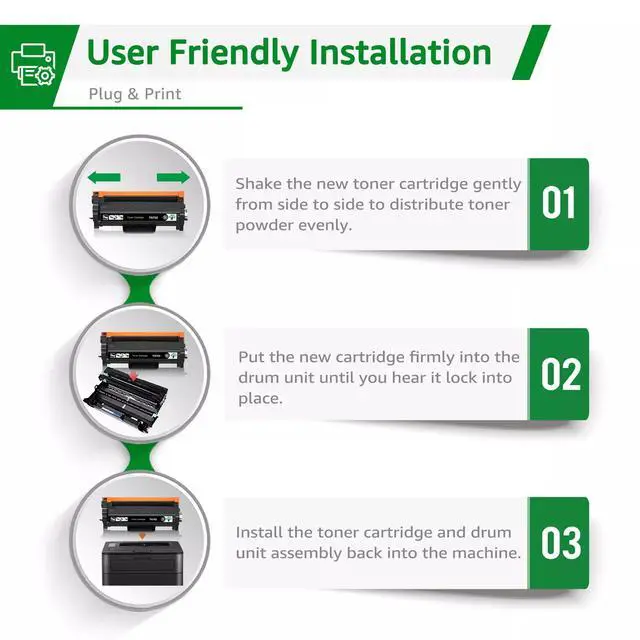 User Friendly Installation

Plug & Print

Shake the new toner cartridge gently from side to side to distribute toner powder evenly.

01

Put the new cartridge firmly into the drum unit until you hear it lock into place.

02

Install the toner cartridge and drum unit assembly back into the machine.

03