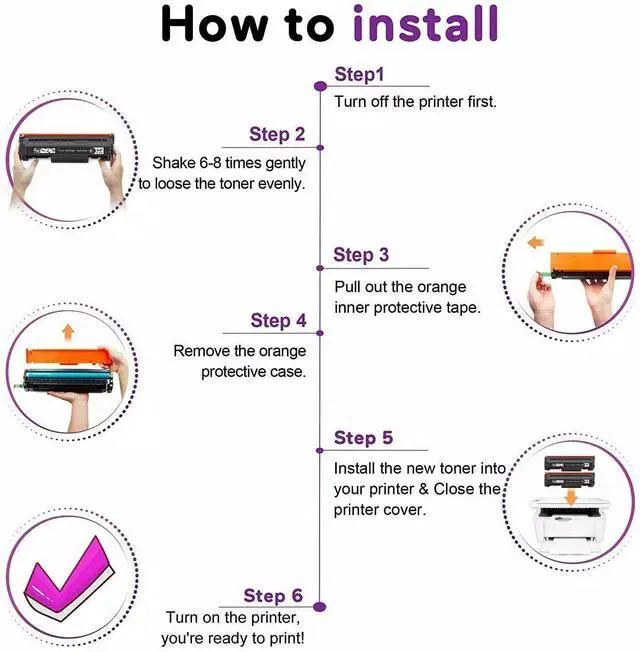 How to install

Step1
Turn off the printer first.

Step 2
Shake 6-8 times gently to loose the toner evenly.

Step 3
Pull out the orange inner protective tape.

Step 4
Remove the orange protective case.

Step 5
Install the new toner into your printer & Close the printer cover.

Step 6
Turn on the printer, you're ready to print!