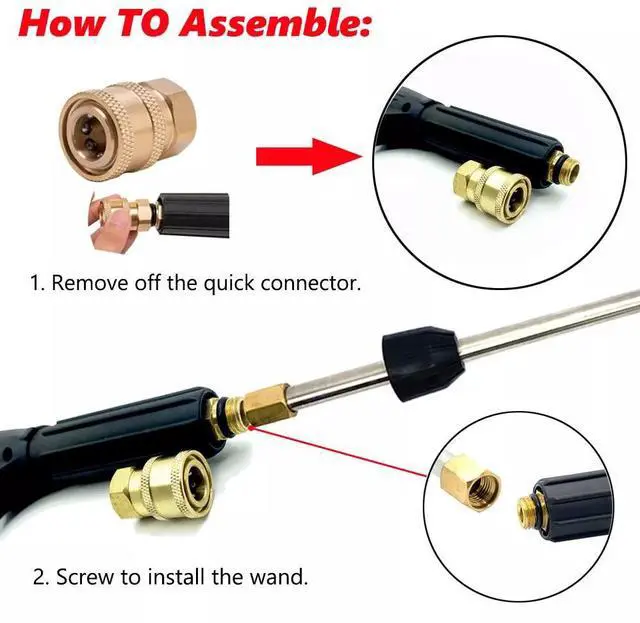 How TO Assemble:

1. Remove off the quick connector.

2. Screw to install the wand.