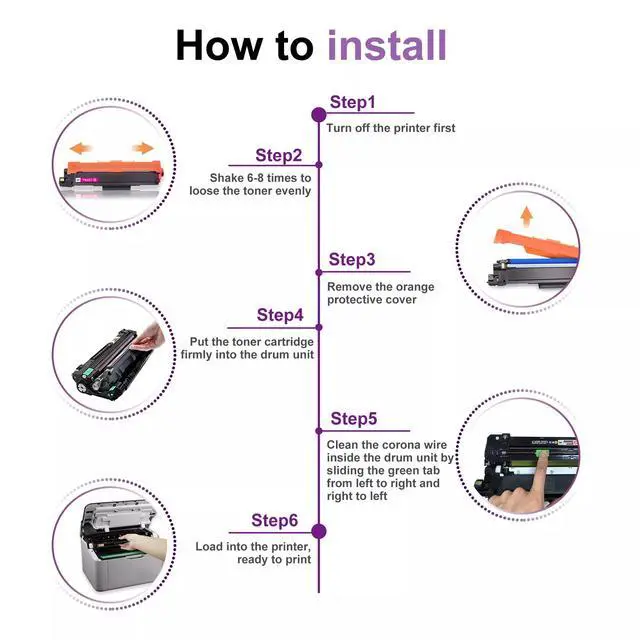 How to install

Step1
Turn off the printer first

Step2
Shake 6-8 times to loose the toner evenly

Step3
Remove the orange protective cover

Step4
Put the toner cartridge firmly into the drum unit

Step5
Clean the corona wire inside the drum unit by sliding the green tab from left to right and right to left

Step6
Load into the printer, ready to print